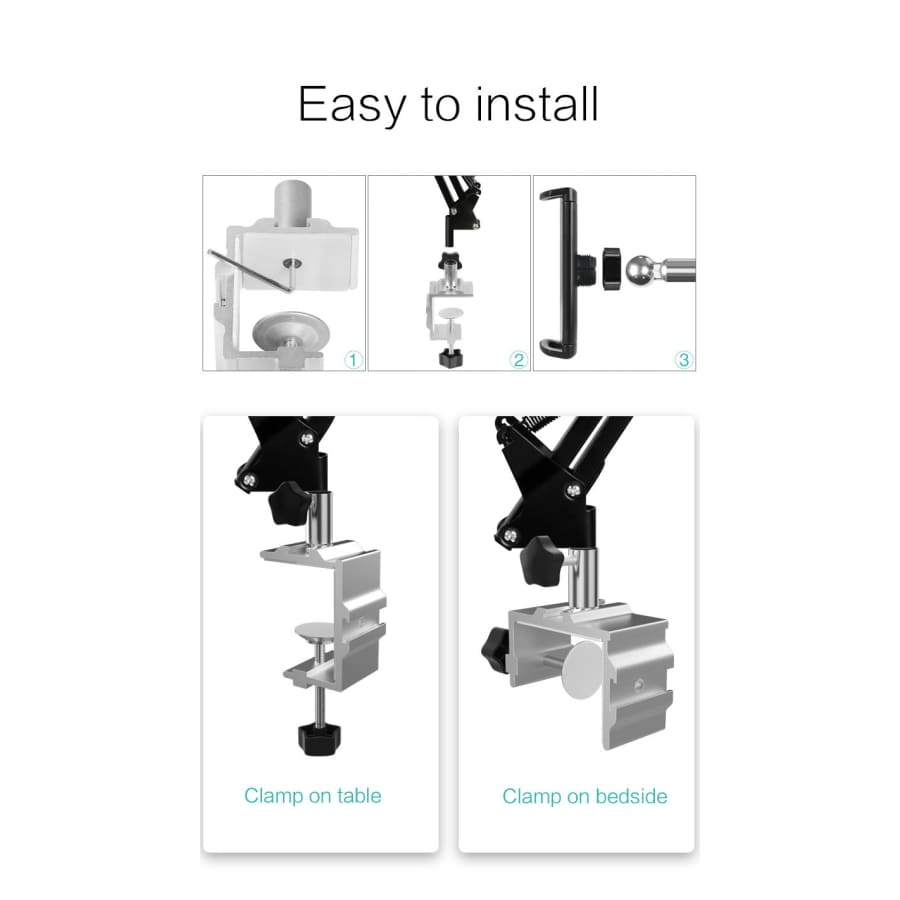 Easy to install

①

②

③

Clamp on table

Clamp on bedside