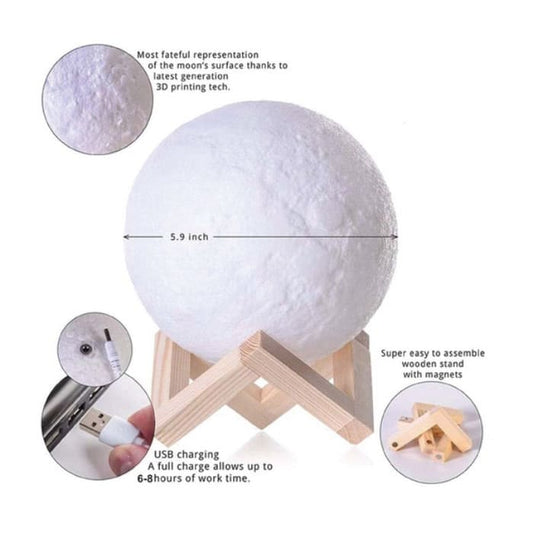 Most fateful representation of the moon's surface thanks to latest generation 3D printing tech.

5.9 inch

Super easy to assemble wooden stand with magnets

USB charging
A full charge allows up to 6-8hours of work time.